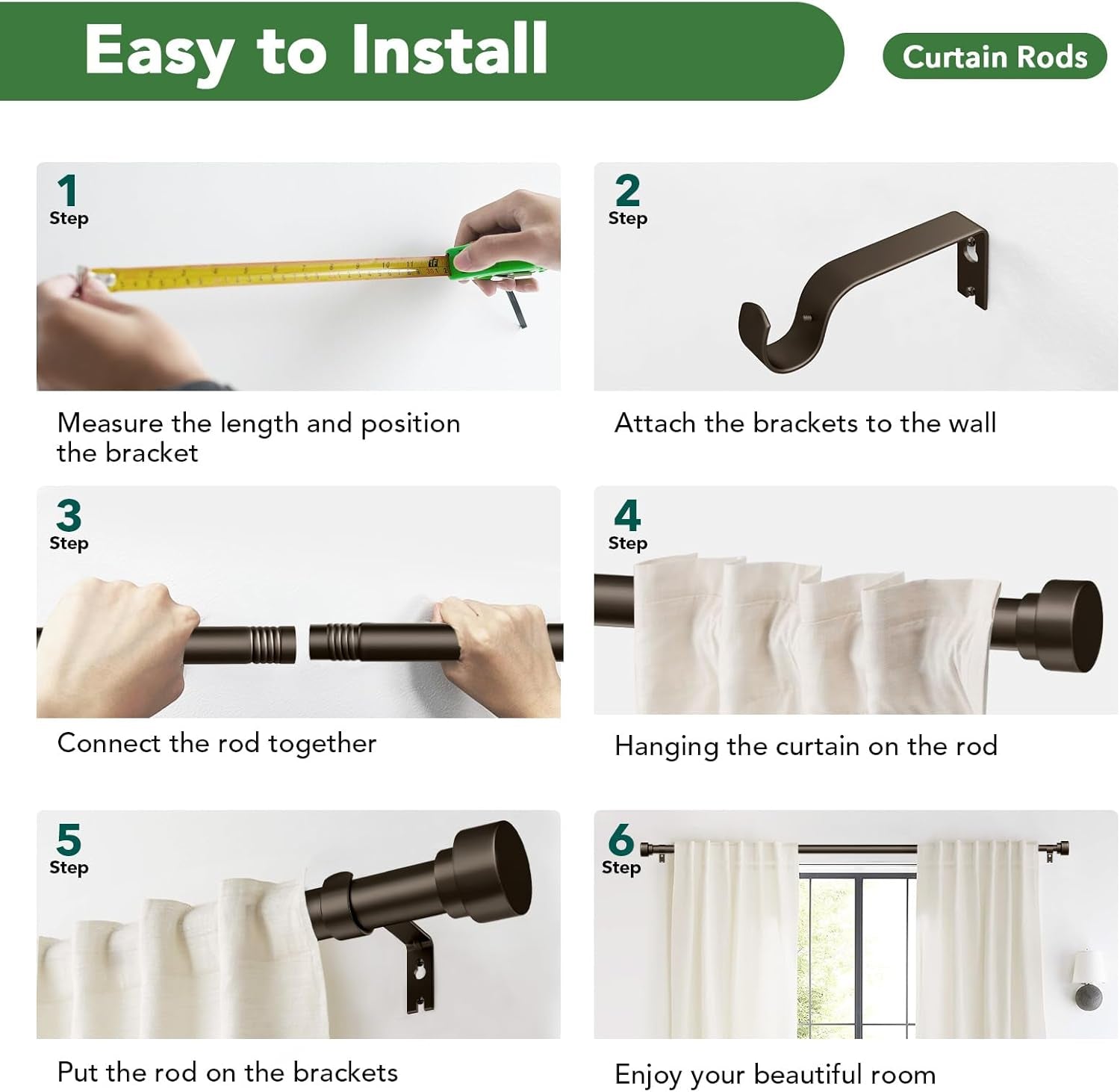 Easy to Install

Curtain Rods

1
Step

Measure the length and position the bracket

2
Step

Attach the brackets to the wall

3
Step

Connect the rod together

4
Step

Hanging the curtain on the rod

5
Step

Put the rod on the brackets

6
Step

Enjoy your beautiful room