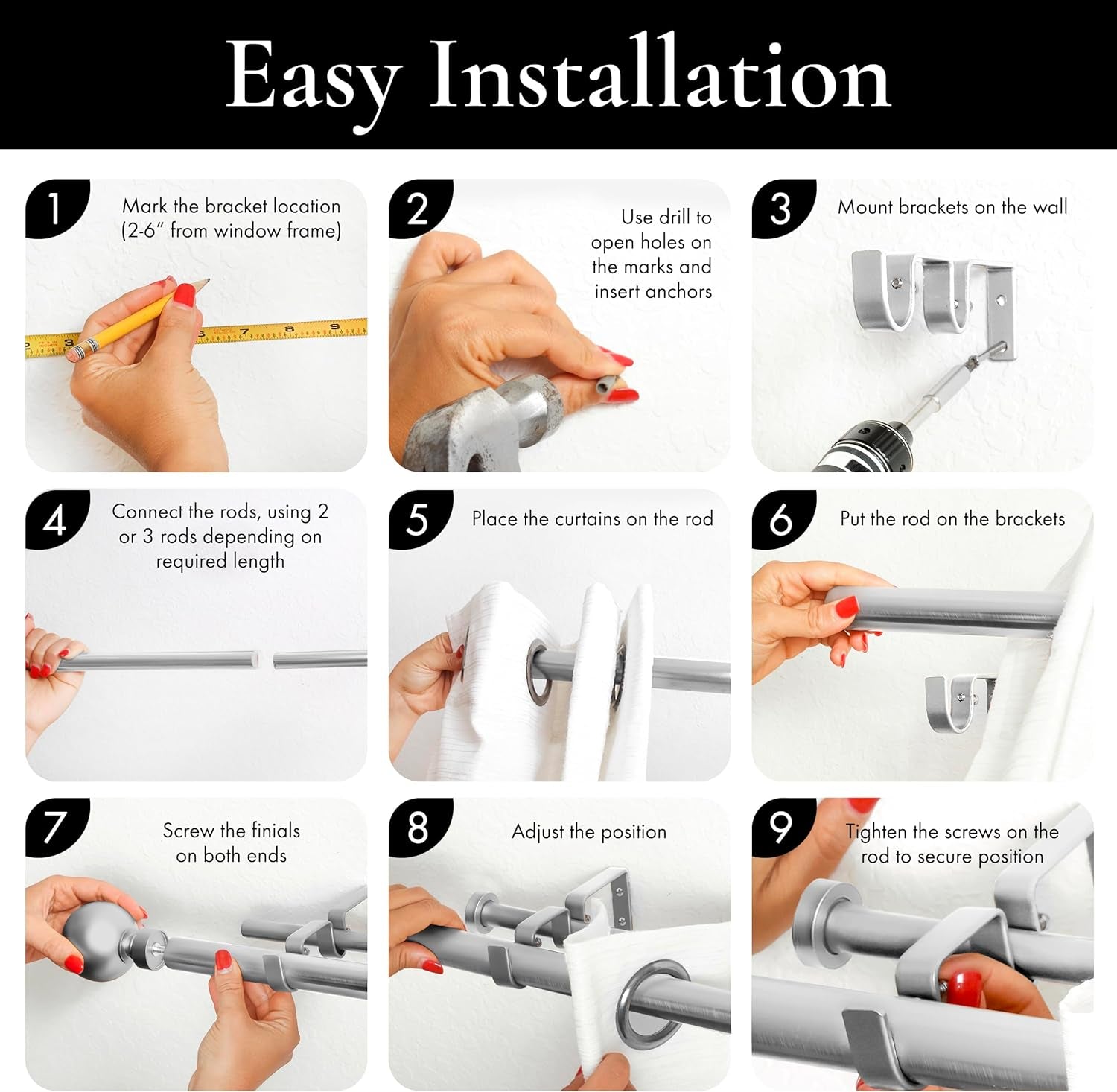 Easy Installation

1
Mark the bracket location (2-6" from window frame)

2
Use drill to open holes on the marks and insert anchors

3
Mount brackets on the wall

4
Connect the rods, using 2 or 3 rods depending on required length

5
Place the curtains on the rod

6
Put the rod on the brackets

7
Screw the finials on both ends

8
Adjust the position

9
Tighten the screws on the rod to secure position