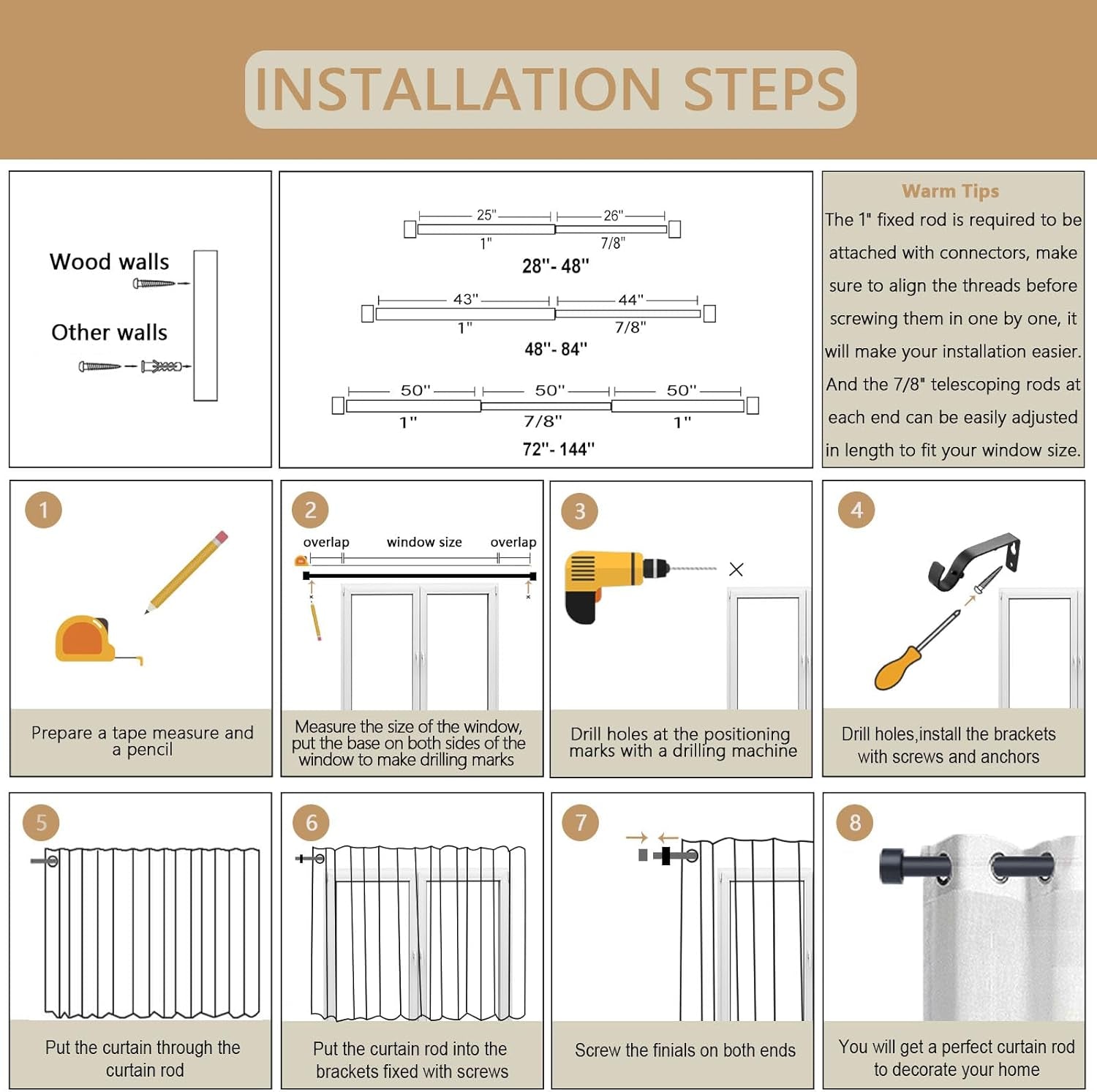 INSTALLATION STEPS

Wood walls

Other walls

25"
26"
1"
7/8"
28"- 48"

43"
44"
1"
7/8"
48"- 84"

50"
50"
50"
1"
7/8"
1"
72"- 144"

Warm Tips
The 1" fixed rod is required to be attached with connectors, make sure to align the threads before screwing them in one by one, it will make your installation easier. And the 7/8" telescoping rods at each end can be easily adjusted in length to fit your window size.

1
Prepare a tape measure and a pencil

2
overlap
window size
overlap
Measure the size of the window, put the base on both sides of the window to make drilling marks

3
Drill holes at the positioning marks with a drilling machine

4
Drill holes,install the brackets with screws and anchors

5
Put the curtain through the curtain rod

6
Put the curtain rod into the brackets fixed with screws

7
Screw the finials on both ends

8
You will get a perfect curtain rod to decorate your home