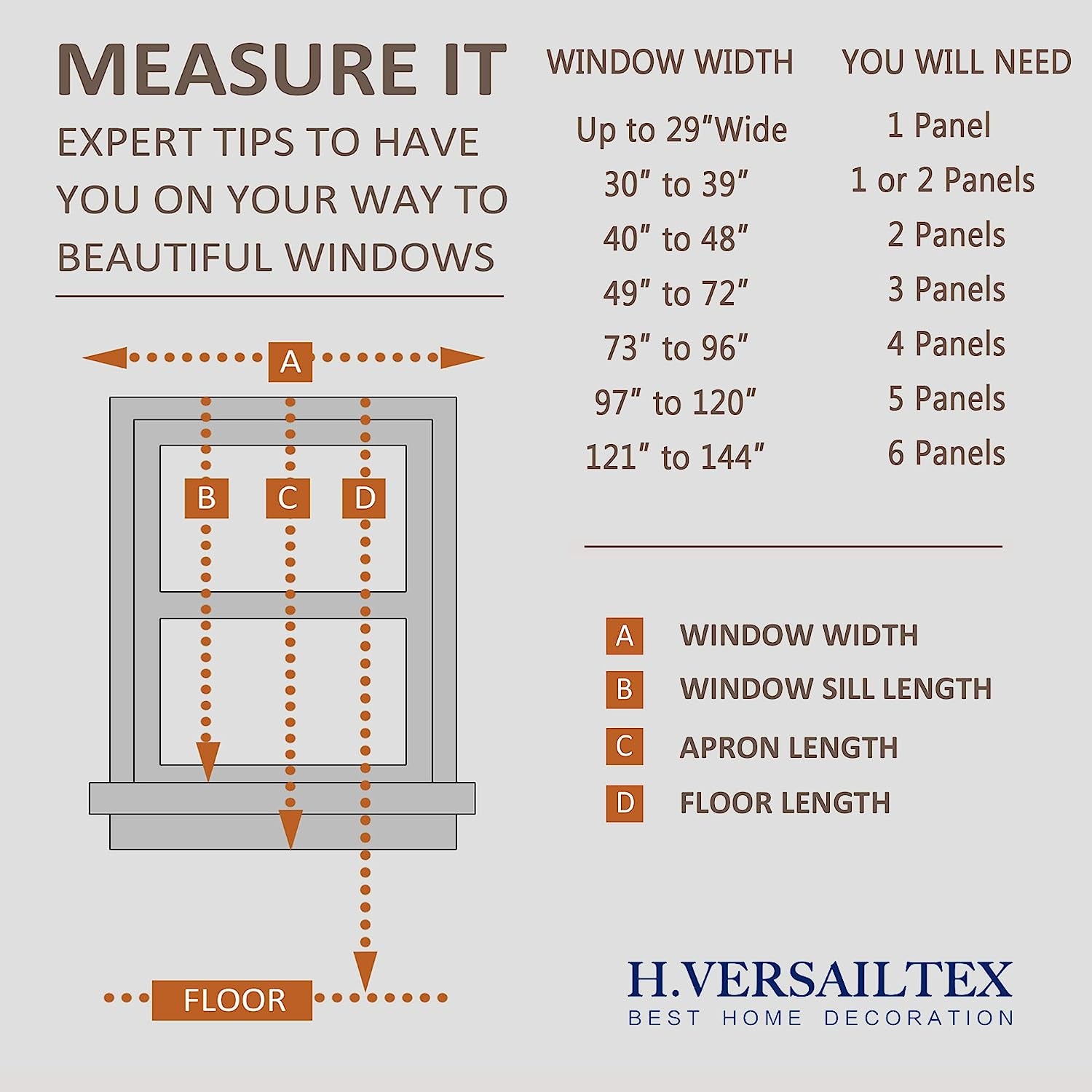 MEASURE IT

EXPERT TIPS TO HAVE YOU ON YOUR WAY TO BEAUTIFUL WINDOWS

A

B C D

FLOOR

| WINDOW WIDTH | YOU WILL NEED |
|---|---|
| Up to 29"Wide | 1 Panel |
| 30" to 39" | 1 or 2 Panels |
| 40" to 48" | 2 Panels |
| 49" to 72" | 3 Panels |
| 73" to 96" | 4 Panels |
| 97" to 120" | 5 Panels |
| 121" to 144" | 6 Panels |

A WINDOW WIDTH
B WINDOW SILL LENGTH
C APRON LENGTH
D FLOOR LENGTH

H.VERSAILTEX
BEST HOME DECORATION