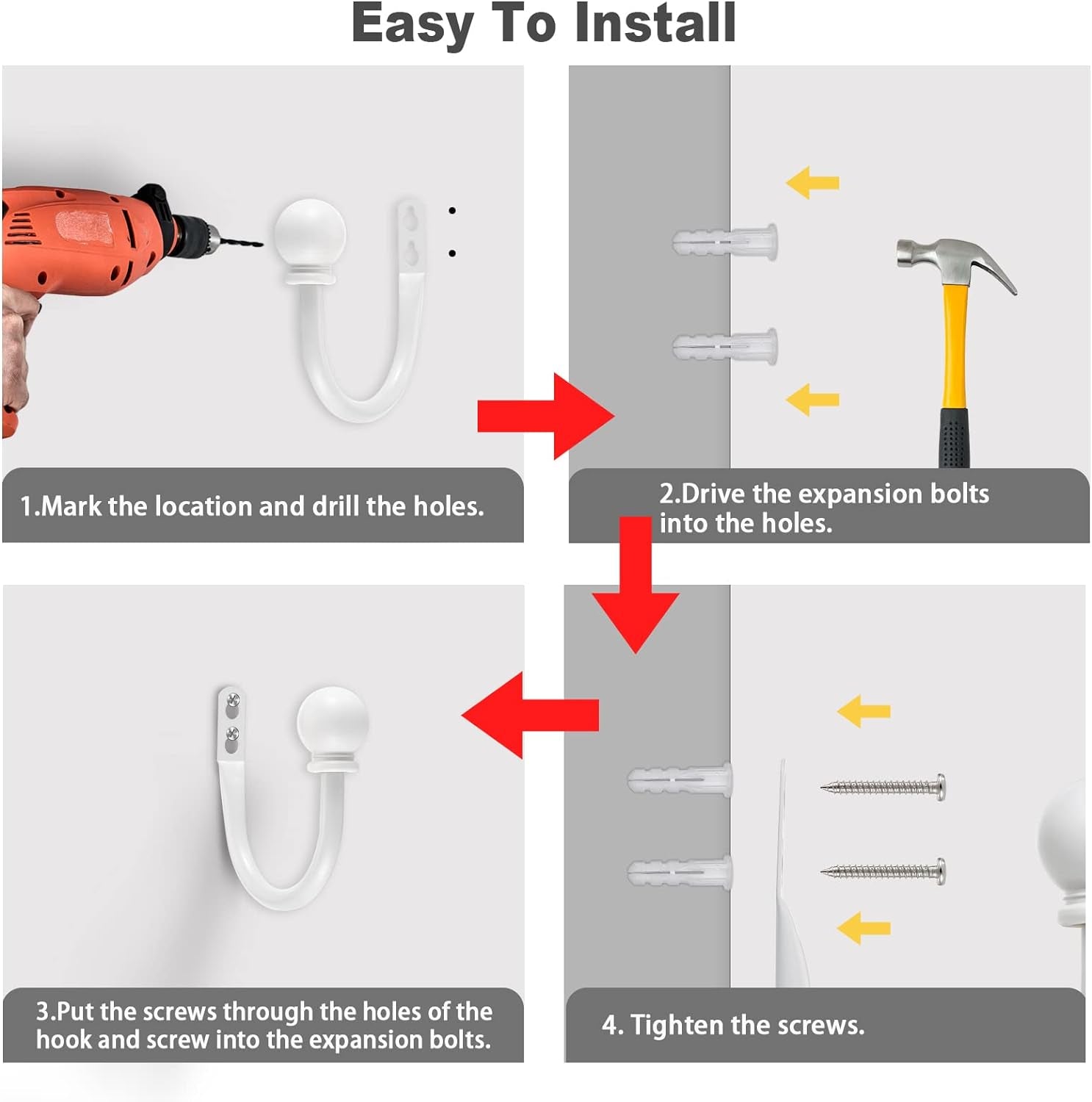 Easy To Install

1.Mark the location and drill the holes.

2.Drive the expansion bolts into the holes.

3.Put the screws through the holes of the hook and screw into the expansion bolts.

4. Tighten the screws.