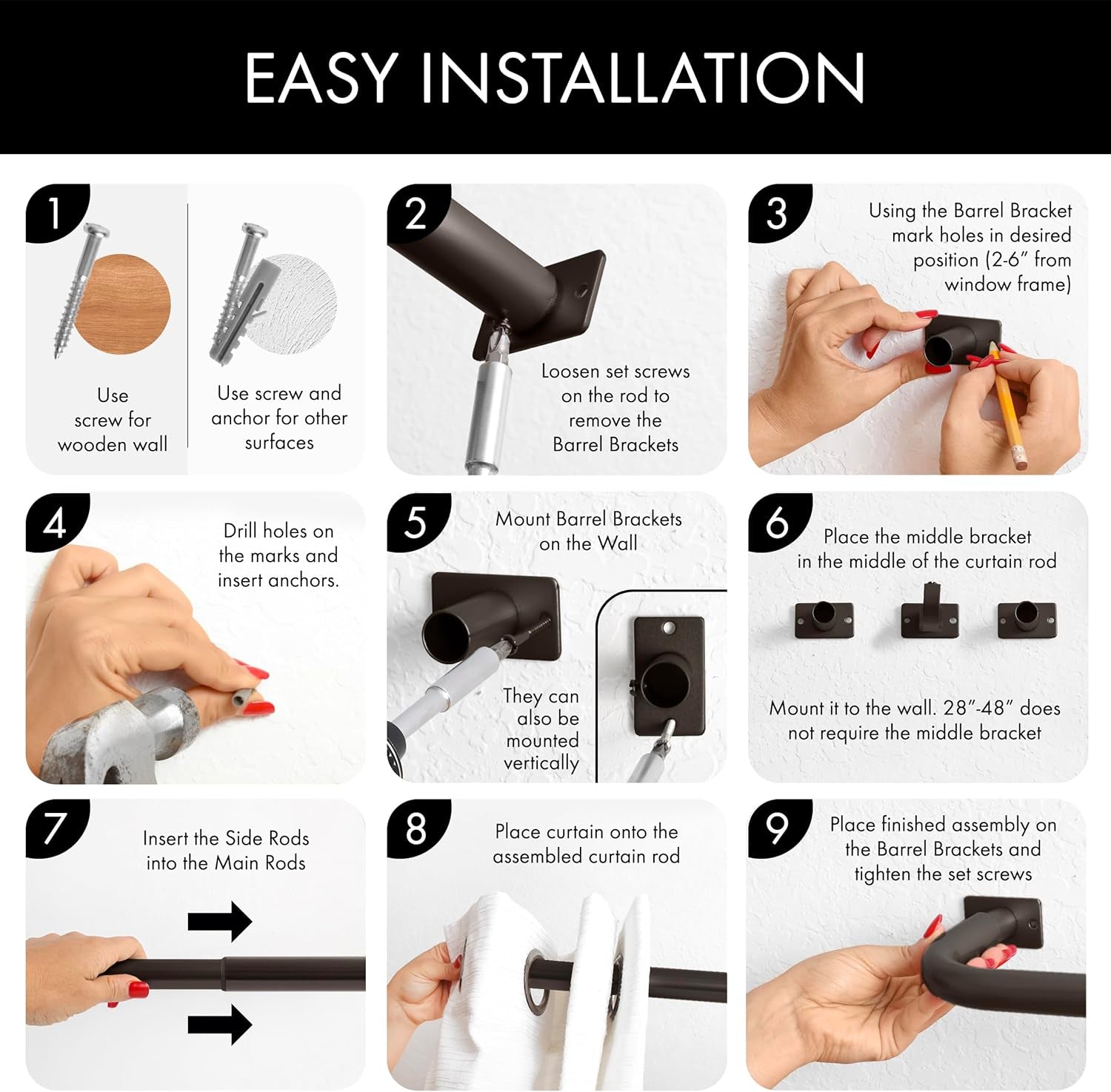 EASY INSTALLATION

1

Use screw for wooden wall

Use screw and anchor for other surfaces

2

Loosen set screws on the rod to remove the Barrel Brackets

3

Using the Barrel Bracket mark holes in desired position (2-6" from window frame)

4

Drill holes on the marks and insert anchors.

5

Mount Barrel Brackets on the Wall

They can also be mounted vertically

6

Place the middle bracket in the middle of the curtain rod

Mount it to the wall. 28"-48" does not require the middle bracket

7

Insert the Side Rods into the Main Rods

8

Place curtain onto the assembled curtain rod

9

Place finished assembly on the Barrel Brackets and tighten the set screws